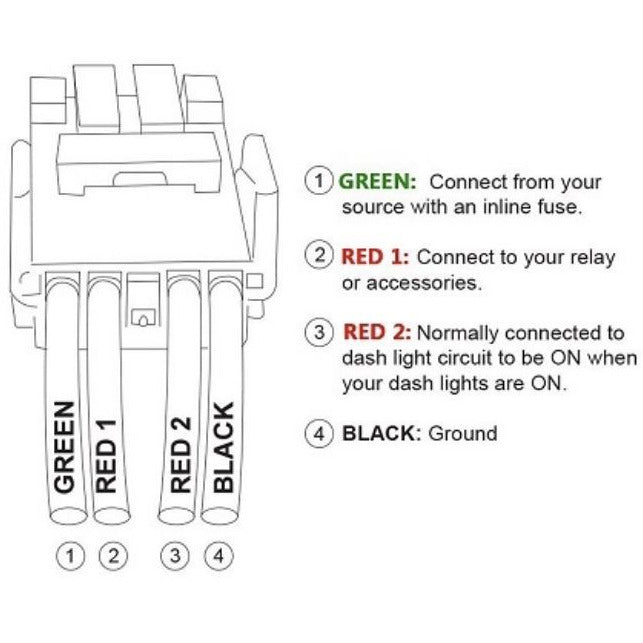 GREEN
RED 1
RED 2
BLACK

1 2 3 4

1 GREEN: Connect from your source with an inline fuse.

2 RED 1: Connect to your relay or accessories.

3 RED 2: Normally connected to dash light circuit to be ON when your dash lights are ON.

4 BLACK: Ground